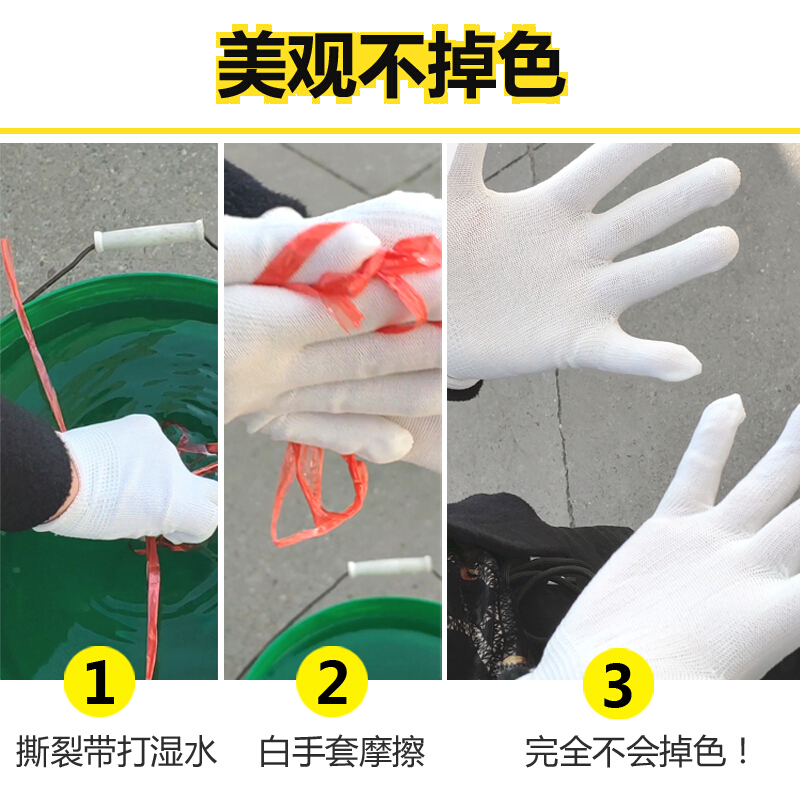 美观不掉色

1
撕裂带打湿水

2
白手套摩擦

3
完全不会掉色！