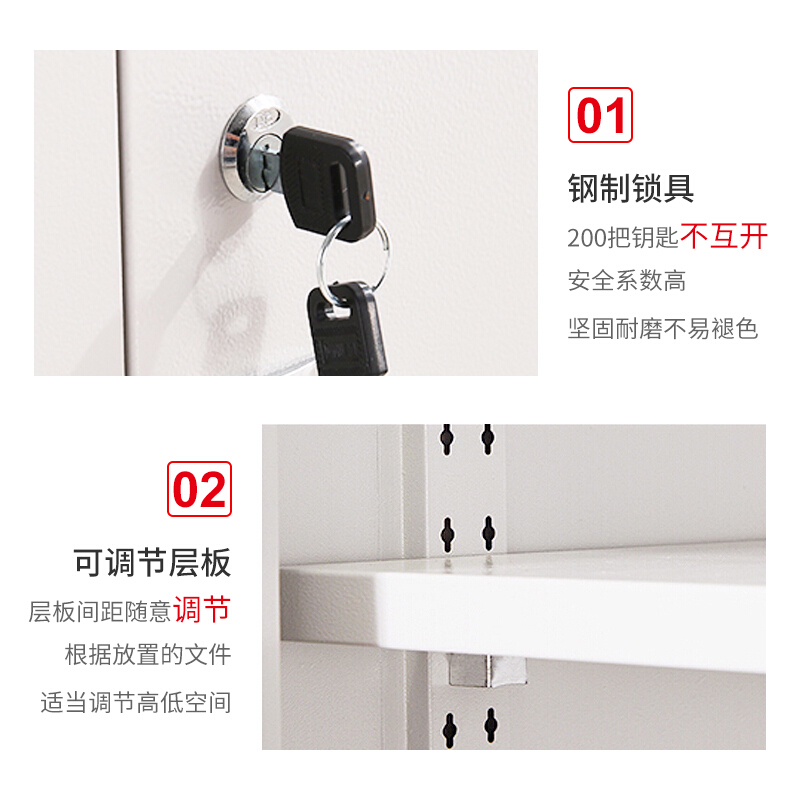 01

钢制锁具

200把钥匙不互开

安全系数高

坚固耐磨不易褪色

02

可调节层板

层板间距随意调节

根据放置的文件

适当调节高低空间