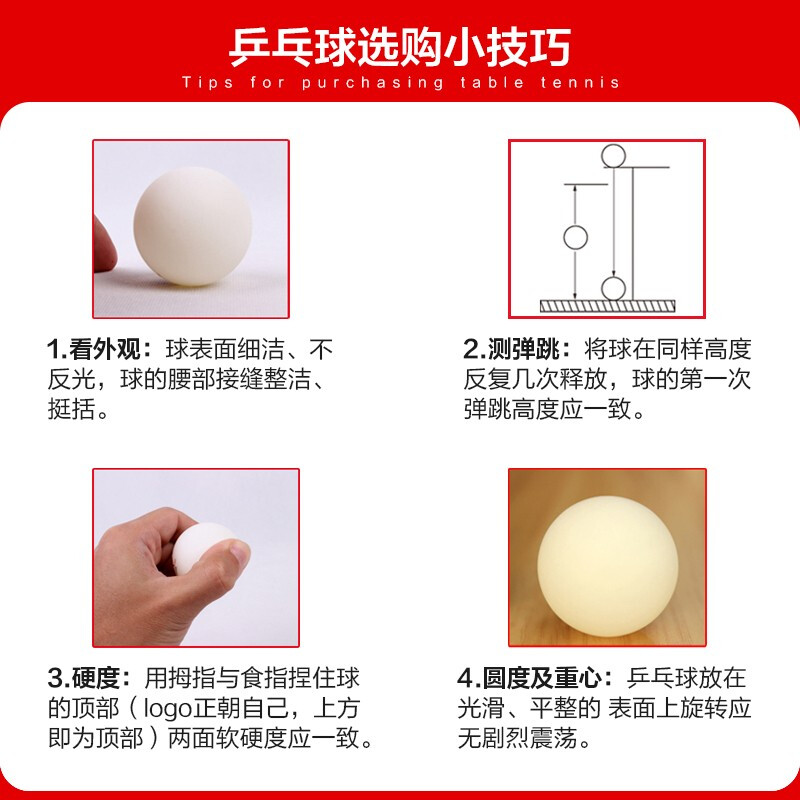 乒乓球选购小技巧
Tips for purchasing table tennis

1.看外观：球表面细洁、不反光，球的腰部接缝整洁、挺括。

2.测弹跳：将球在同样高度反复几次释放，球的第一次弹跳高度应一致。

3.硬度：用拇指与食指捏住球的顶部（logo正朝自己，上方即为顶部）两面软硬度应一致。

4.圆度及重心：乒乓球放在光滑、平整的 表面上旋转应无剧烈震荡。