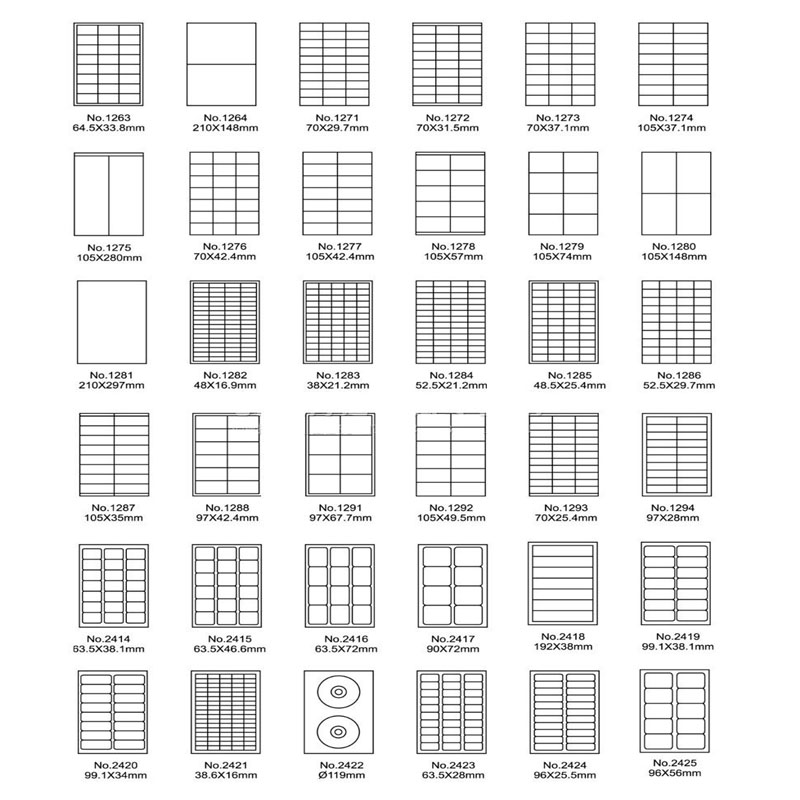 No.1263
64.5X33.8mm

No.1264
210X148mm

No.1271
70X29.7mm

No.1272
70X31.5mm

No.1273
70X37.1mm

No.1274
105X37.1mm

No.1275
105X280mm

No.1276
70X42.4mm

No.1277
105X42.4mm

No.1278
105X57mm

No.1279
105X74mm

No.1280
105X148mm

No.1281
210X297mm

No.1282
48X16.9mm

No.1283
38X21.2mm

No.1284
52.5X21.2mm

No.1285
48.5X25.4mm

No.1286
52.5X29.7mm

No.1287
105X35mm

No.1288
97X42.4mm

No.1291
97X67.7mm

No.1292
105X49.5mm

No.1293
70X25.4mm

No.1294
97X28mm

No.2414
63.5X38.1mm

No.2415
63.5X46.6mm

No.2416
63.5X72mm

No.2417
90X72mm

No.2418
192X38mm

No.2419
99.1X38.1mm

No.2420
99.1X34mm

No.2421
38.6X16mm

No.2422
Ø119mm

No.2423
63.5X28mm

No.2424
96X25.5mm

No.2425
96X56mm