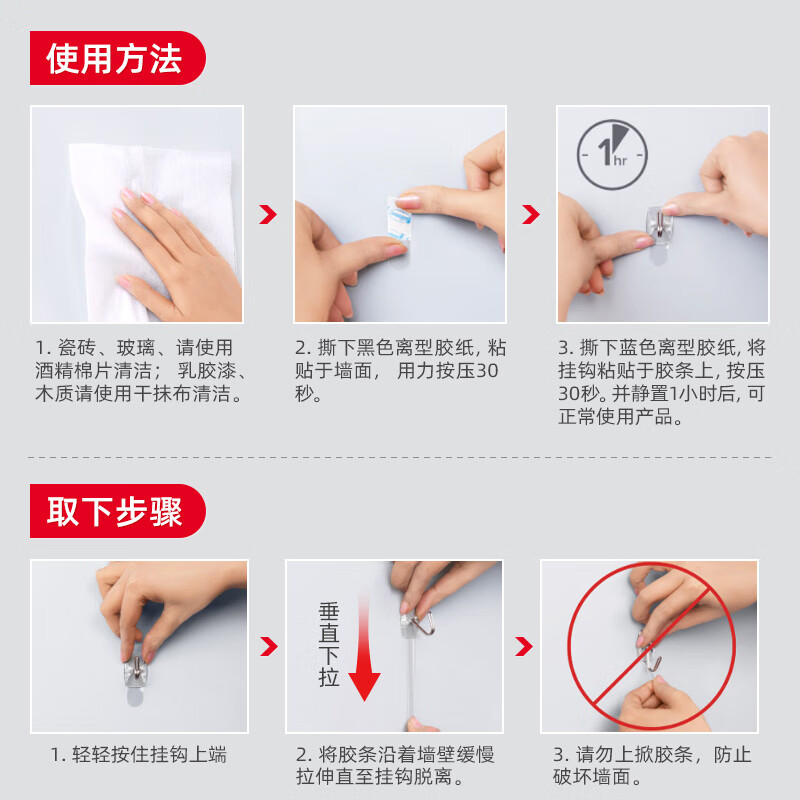 使用方法

1hr

1. 瓷砖、玻璃、请使用酒精棉片清洁； 乳胶漆、木质请使用干抹布清洁。

2. 撕下黑色离型胶纸，粘贴于墙面， 用力按压30秒。

3. 撕下蓝色离型胶纸，将挂钩粘贴于胶条上，按压30秒。并静置1小时后，可正常使用产品。

取下步骤

垂直下拉

1. 轻轻按住挂钩上端

2. 将胶条沿着墙壁缓慢拉伸直至挂钩脱离。

3. 请勿上掀胶条，防止破坏墙面。