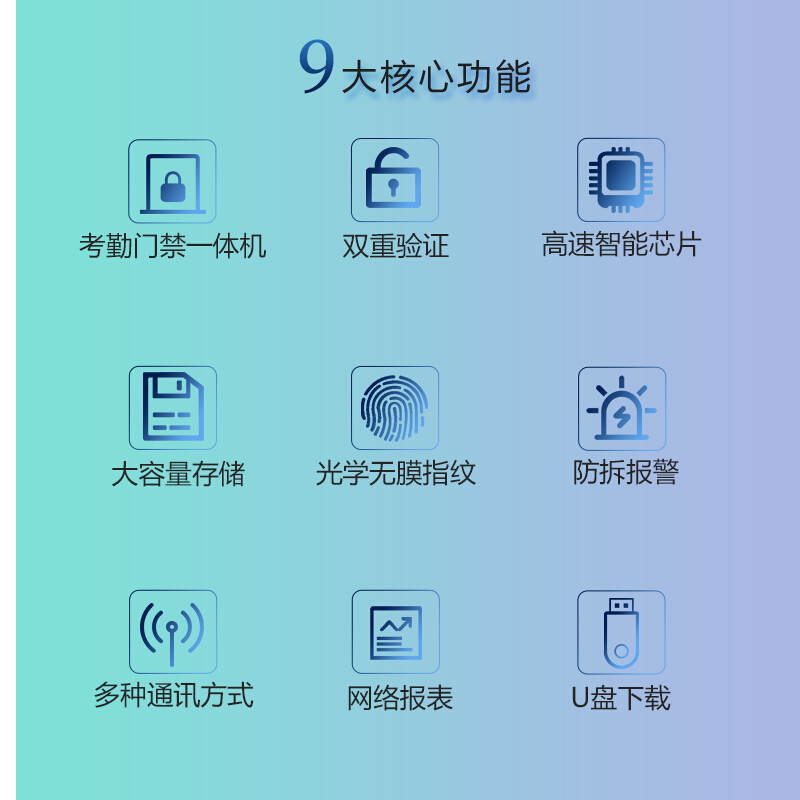 9大核心功能

考勤门禁一体机

双重验证

高速智能芯片

大容量存储

光学无膜指纹

防拆报警

多种通讯方式

网络报表

U盘下载