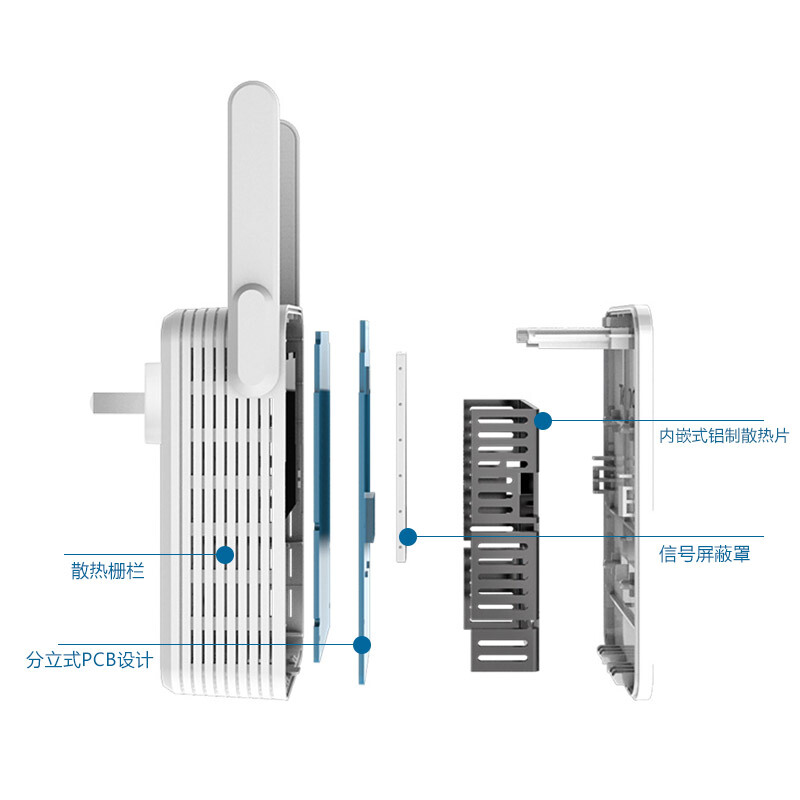 内嵌式铝制散热片

信号屏蔽罩

散热栅栏

分立式PCB设计