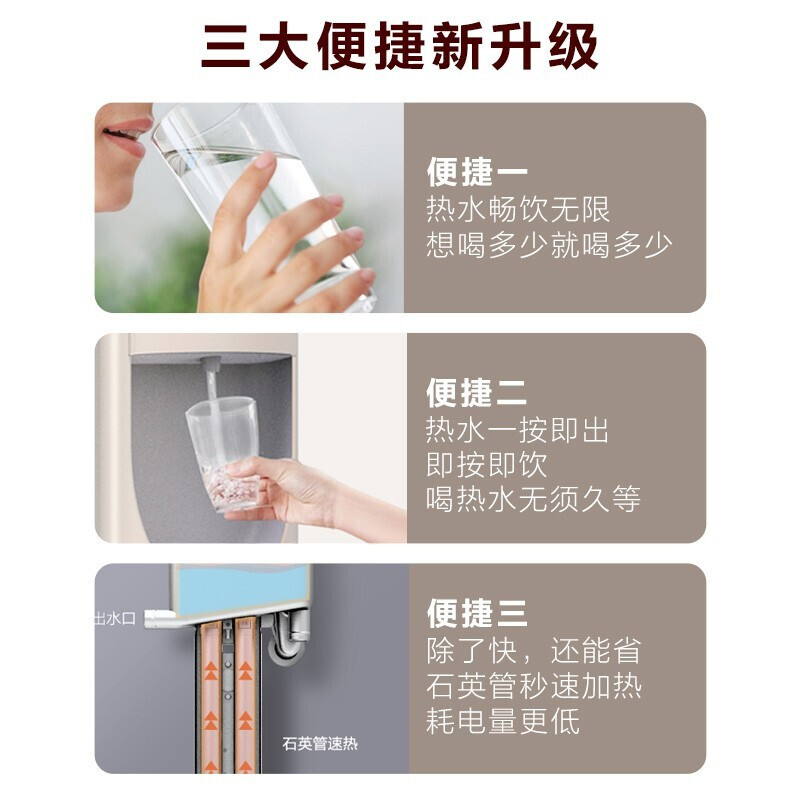 三大便捷新升级

便捷一
热水畅饮无限
想喝多少就喝多少

便捷二
热水一按即出
即按即饮
喝热水无须久等

出水口

石英管速热

便捷三
除了快，还能省
石英管秒速加热
耗电量更低